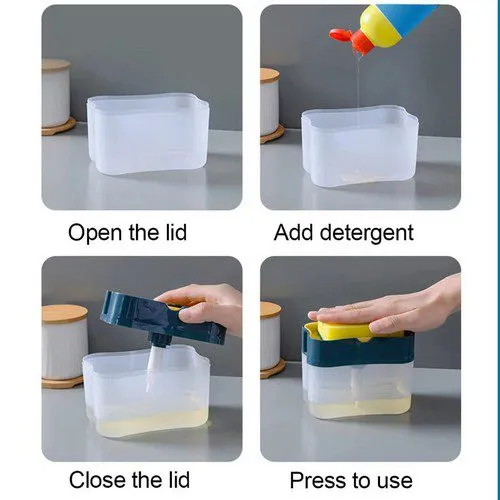 Open the lid

Add detergent

Close the lid

Press to use